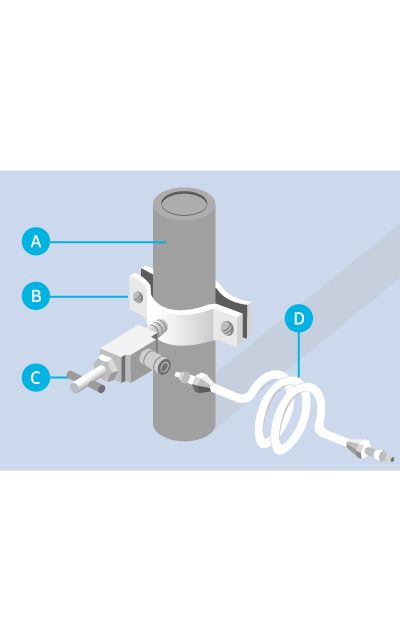 A
B
C
D